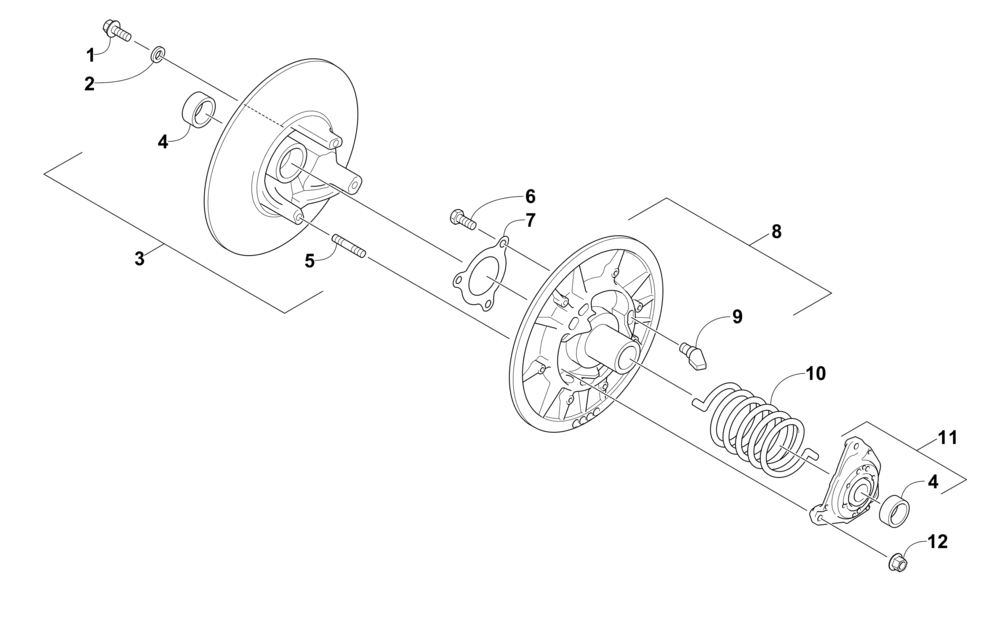 1
2
4
3
5
6
7
8
9
10
11
4
12